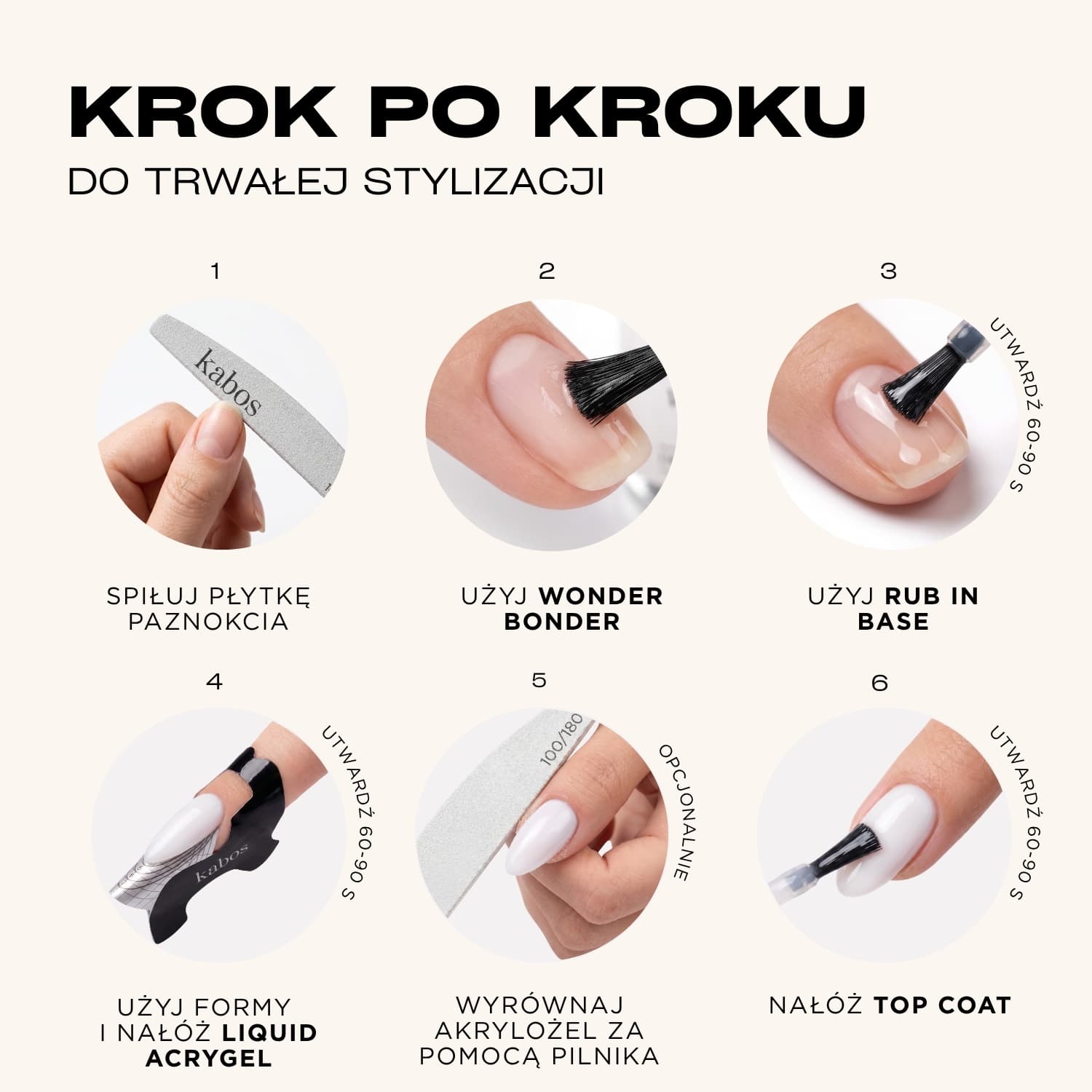 KROK PO KROKU

DO TRWAŁEJ STYLIZACJI

1

kabos

SPIŁUJ PŁYTKĘ PAZNOKCIA

2

UŻYJ WONDER BONDER

3

UTWARDŹ 60-90 S

UŻYJ RUB IN BASE

4

UTWARDŹ 60-90 S

kabos

UŻYJ FORMY I NAŁÓŻ LIQUID ACRYGEL

5

100/180

OPCJONALNIE

WYRÓWNAJ AKRYLOŻEL ZA POMOCĄ PILNIKA

6

UTWARDŹ 60-90 S

NAŁÓŻ TOP COAT